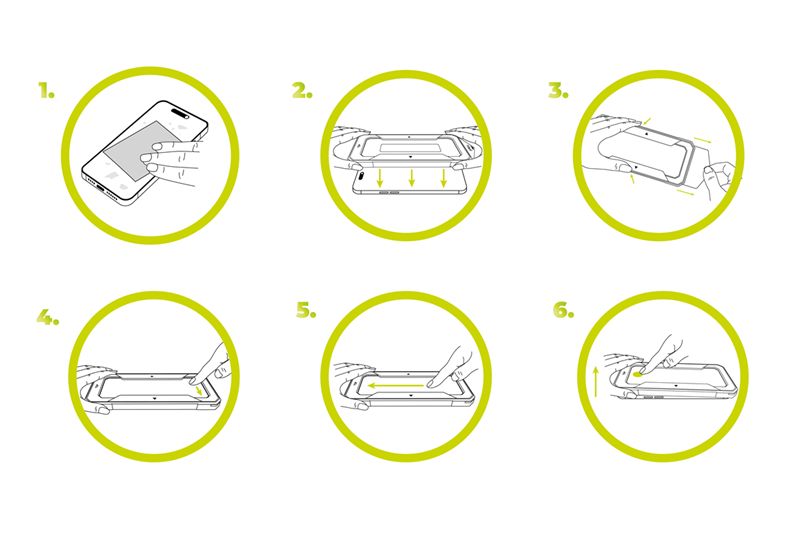 1.

2.

3.

4.

5.

6.